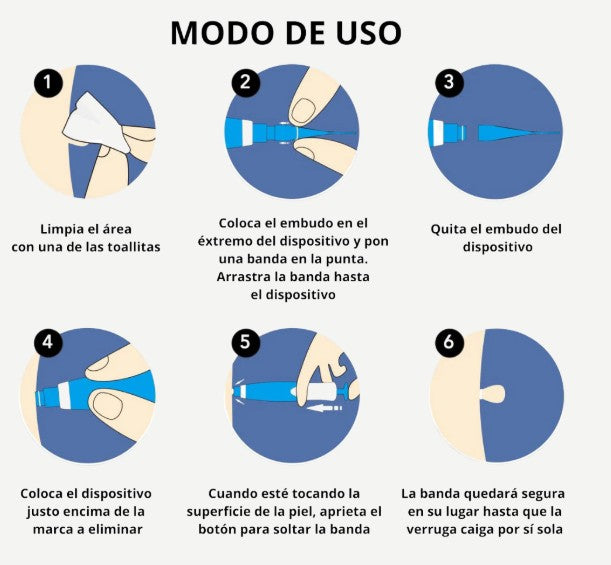 MODO DE USO

1

Limpia el área con una de las toallitas

2

Coloca el embudo en el éxtremo del dispositivo y pon una banda en la punta. Arrastra la banda hasta el dispositivo

3

Quita el embudo del dispositivo

4

Coloca el dispositivo justo encima de la marca a eliminar

5

Cuando esté tocando la superficie de la piel, aprieta el botón para soltar la banda

6

La banda quedará segura en su lugar hasta que la verruga caiga por sí sola